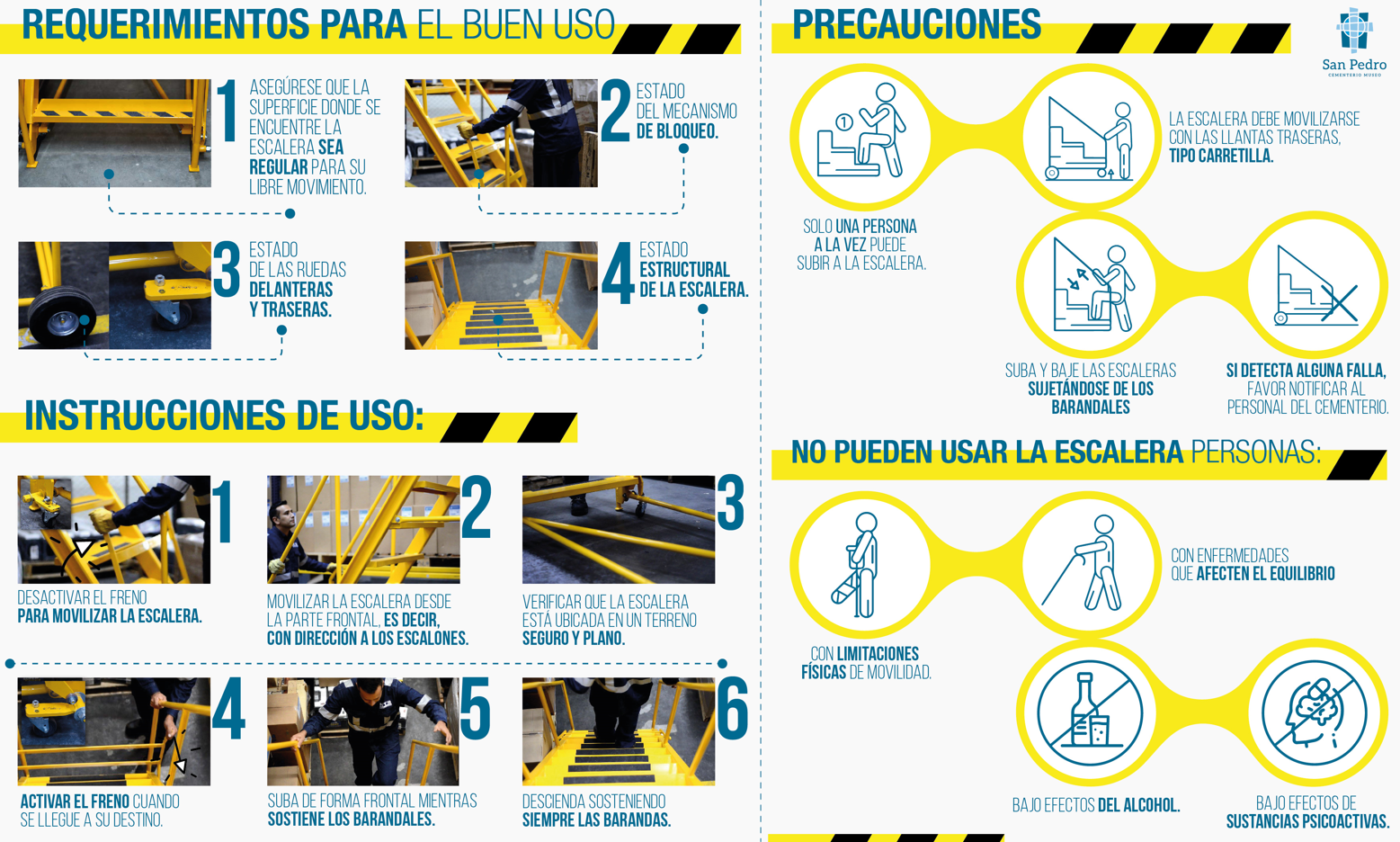 REQUERIMIENTOS PARA EL BUEN USO

1 ASEGÚRESE QUE LA SUPERFICIE DONDE SE ENCUENTRE LA ESCALERA SEA REGULAR PARA SU LIBRE MOVIMIENTO.

2 ESTADO DEL MECANISMO DE BLOQUEO.

3 ESTADO DE LAS RUEDAS DELANTERAS Y TRASERAS.

4 ESTADO ESTRUCTURAL DE LA ESCALERA.

INSTRUCCIONES DE USO:

1 DESACTIVAR EL FRENO PARA MOVILIZAR LA ESCALERA.

2 MOVILIZAR LA ESCALERA DESDE LA PARTE FRONTAL, ES DECIR, CON DIRECCIÓN A LOS ESCALONES.

3 VERIFICAR QUE LA ESCALERA ESTÁ UBICADA EN UN TERRENO SEGURO Y PLANO.

4 ACTIVAR EL FRENO CUANDO SE LLEGUE A SU DESTINO.

5 SUBA DE FORMA FRONTAL MIENTRAS SOSTIENE LOS BARANDALES.

6 DESCIENDA SOSTENIENDO SIEMPRE LAS BARANDAS.

PRECAUCIONES

San Pedro
CEMENTERIO MUSEO

1

SOLO UNA PERSONA A LA VEZ PUEDE SUBIR A LA ESCALERA.

LA ESCALERA DEBE MOVILIZARSE CON LAS LLANTAS TRASERAS, TIPO CARRETILLA.

SUBA Y BAJE LAS ESCALERAS SUJETÁNDOSE DE LOS BARANDALES

SI DETECTA ALGUNA FALLA, FAVOR NOTIFICAR AL PERSONAL DEL CEMENTERIO.

NO PUEDEN USAR LA ESCALERA PERSONAS:

CON LIMITACIONES FÍSICAS DE MOVILIDAD.

CON ENFERMEDADES QUE AFECTEN EL EQUILIBRIO

BAJO EFECTOS DEL ALCOHOL.

BAJO EFECTOS DE SUSTANCIAS PSICOACTIVAS.